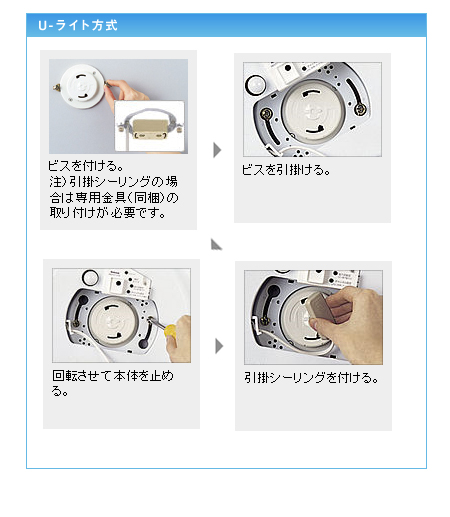 U-ライト方式

ビスを付ける。
注）引掛シーリングの場合は専用金具（同梱）の取り付けが必要です。

ビスを引掛ける。

回転させて本体を止める。

引掛シーリングを付ける。